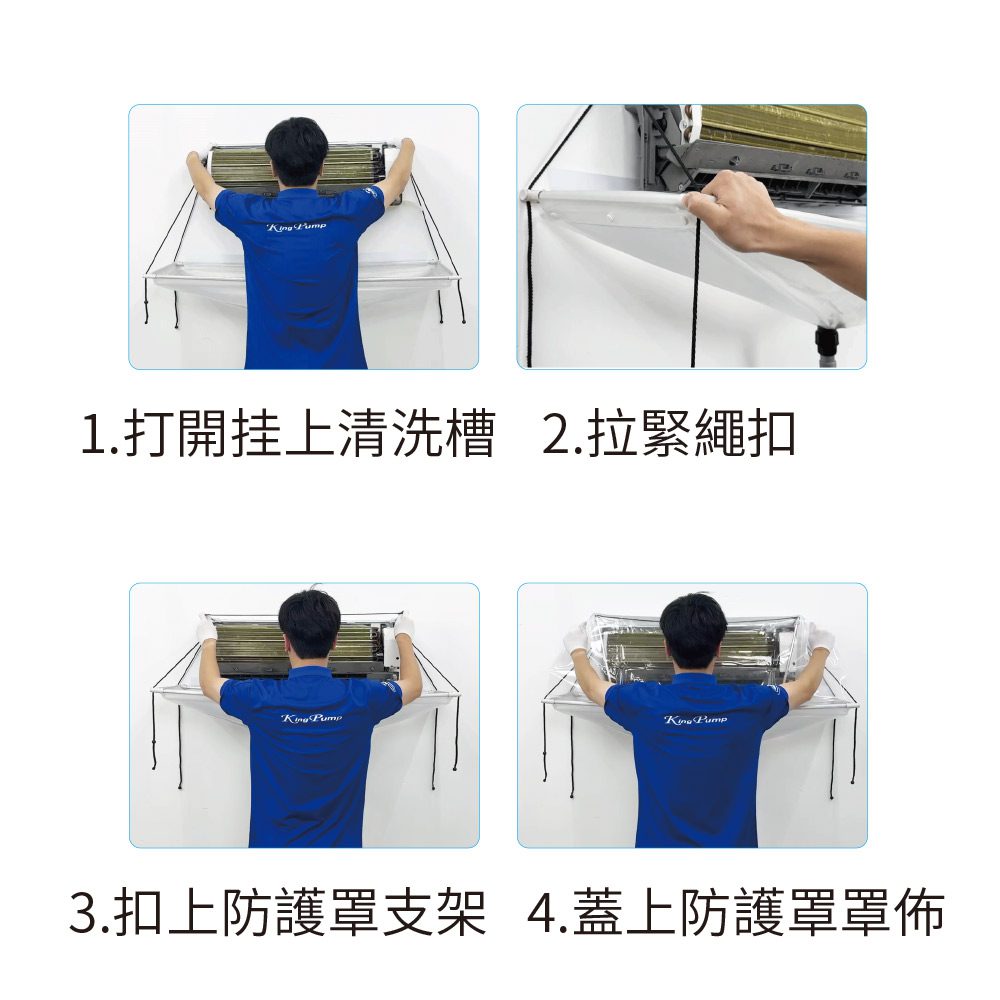 King Pump

1.打開挂上清洗槽 2.拉緊繩扣

King Pump

King Pump

3.扣上防護罩支架 4.蓋上防護罩罩佈